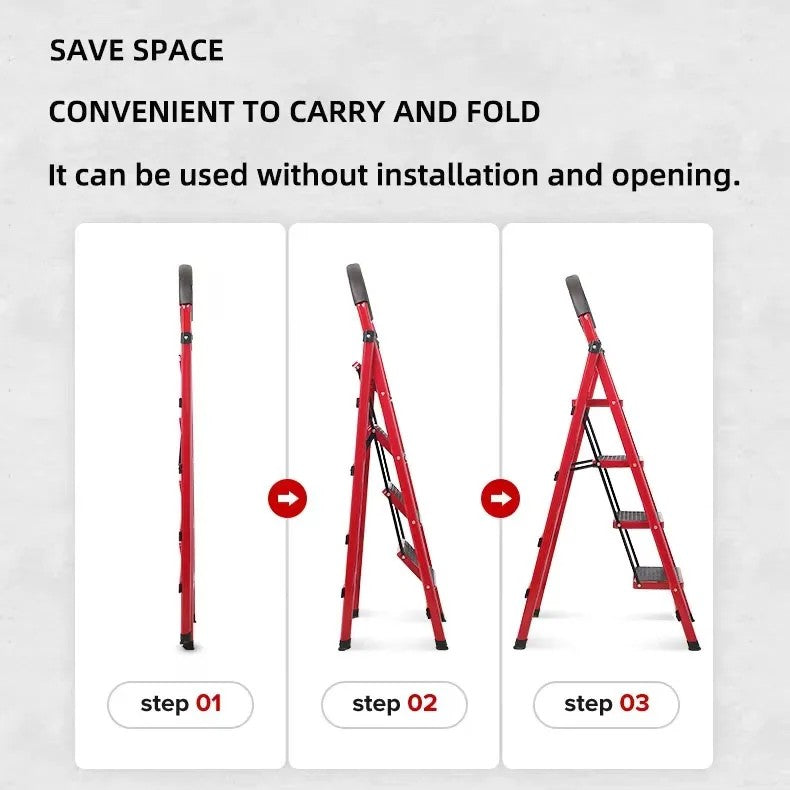 SAVE SPACE

CONVENIENT TO CARRY AND FOLD

It can be used without installation and opening.

step 01

step 02

step 03